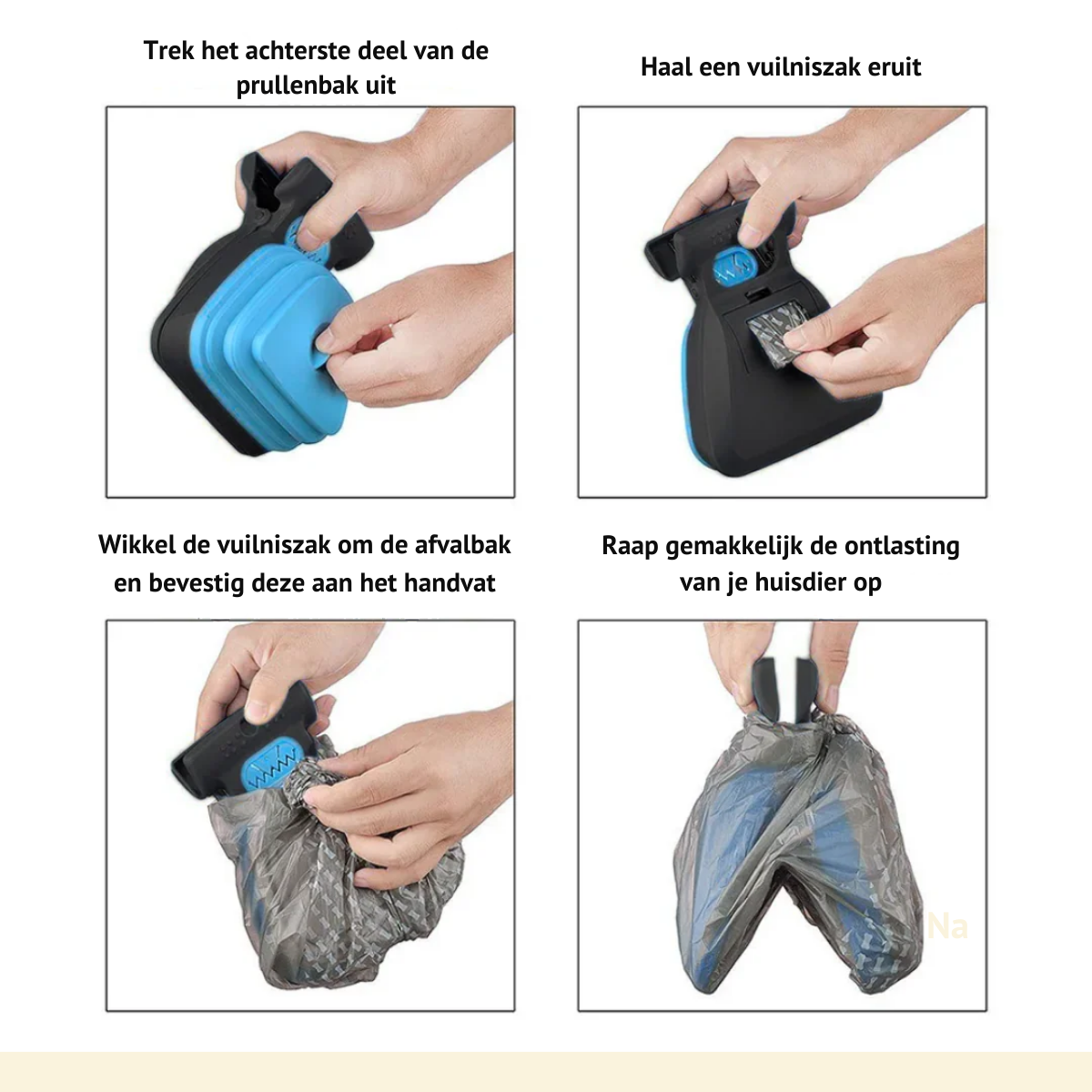 Trek het achterste deel van de prullenbak uit

Haal een vuilniszak eruit

Wikkel de vuilniszak om de afvalbak en bevestig deze aan het handvat

Raap gemakkelijk de ontlasting van je huisdier op

Na