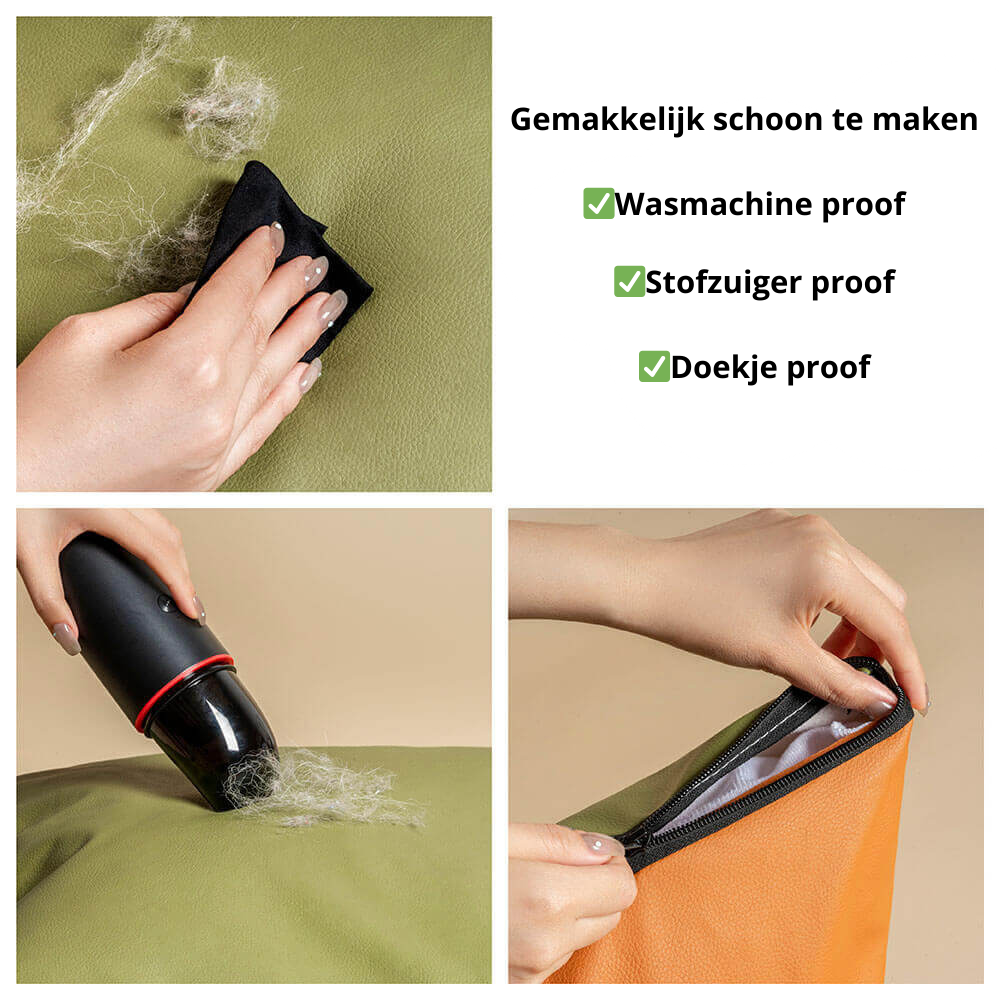 Gemakkelijk schoon te maken

✅Wasmachine proof

✅Stofzuiger proof

✅Doekje proof