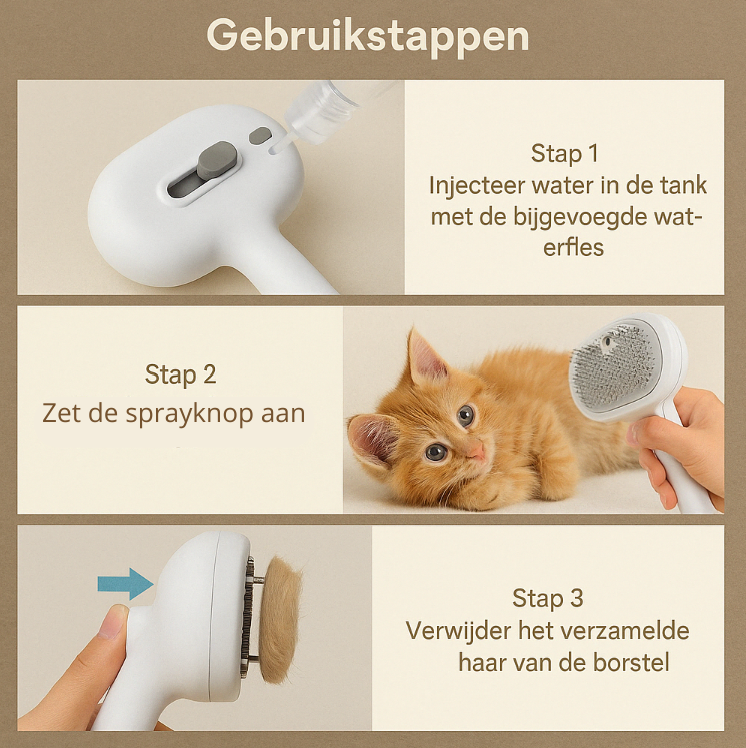 Gebruikstappen

Stap 1
Injecteer water in de tank met de bijgevoegde waterfles

Stap 2
Zet de sprayknop aan

Stap 3
Verwijder het verzamelde haar van de borstel